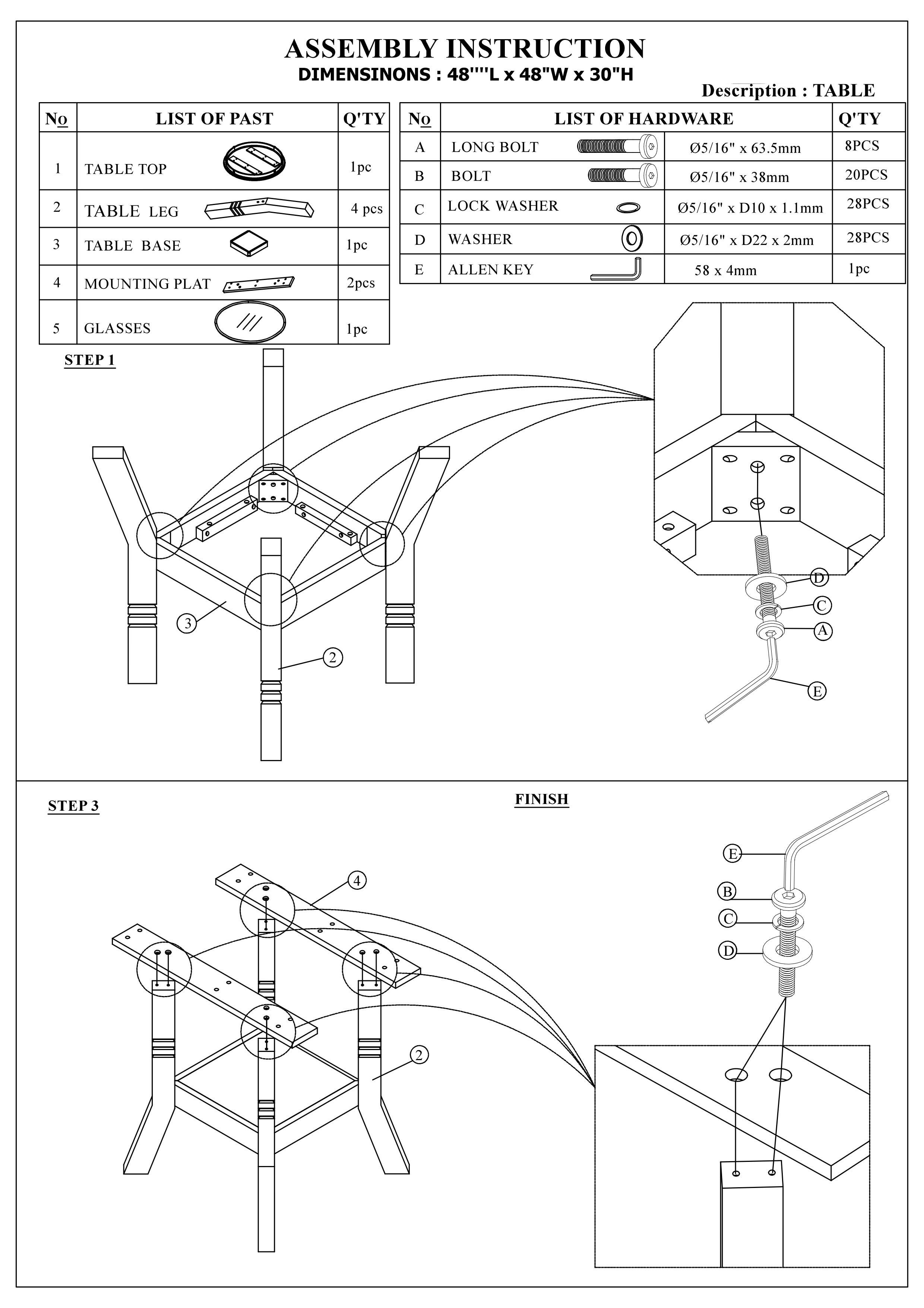 ASSEMBLY INSTRUCTION
DIMENSINONS : 48''''L x 48"W x 30"H

Description : TABLE

| No | LIST OF PAST | Q'TY |
|---|---|---|
| 1 | TABLE TOP | 1pc |
| 2 | TABLE LEG | 4 pcs |
| 3 | TABLE BASE | 1pc |
| 4 | MOUNTING PLAT | 2pcs |
| 5 | GLASSES | 1pc |

| No | LIST OF HARDWARE | | Q'TY |
|---|---|---|---|
| A | LONG BOLT | Ø5/16" x 63.5mm | 8PCS |
| B | BOLT | Ø5/16" x 38mm | 20PCS |
| C | LOCK WASHER | Ø5/16" x D10 x 1.1mm | 28PCS |
| D | WASHER | Ø5/16" x D22 x 2mm | 28PCS |
| E | ALLEN KEY | 58 x 4mm | 1pc |

STEP 1

3
2
D
C
A
E

STEP 3

FINISH

4
2
E
B
C
D