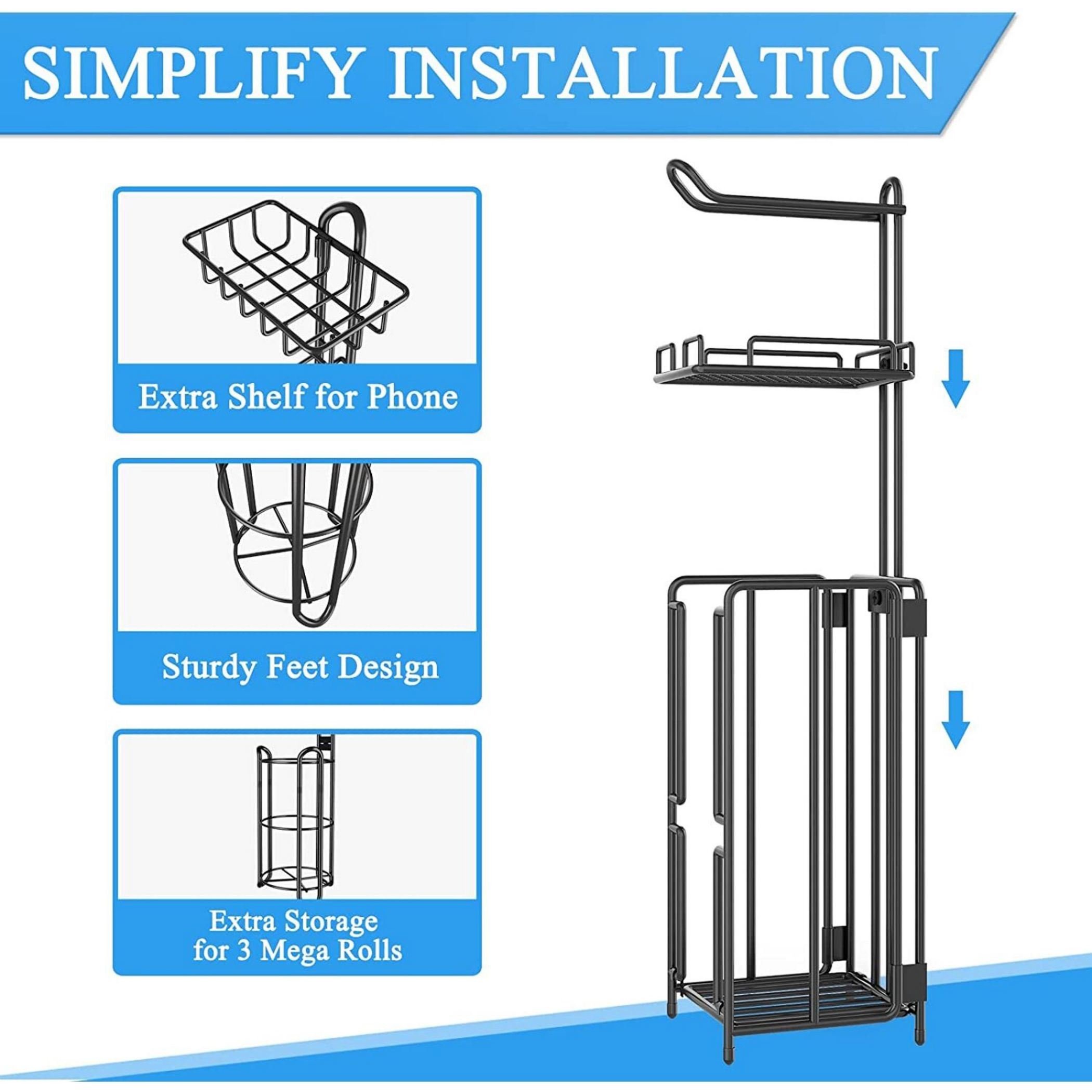 SIMPLIFY INSTALLATION

Extra Shelf for Phone

Sturdy Feet Design

Extra Storage
for 3 Mega Rolls